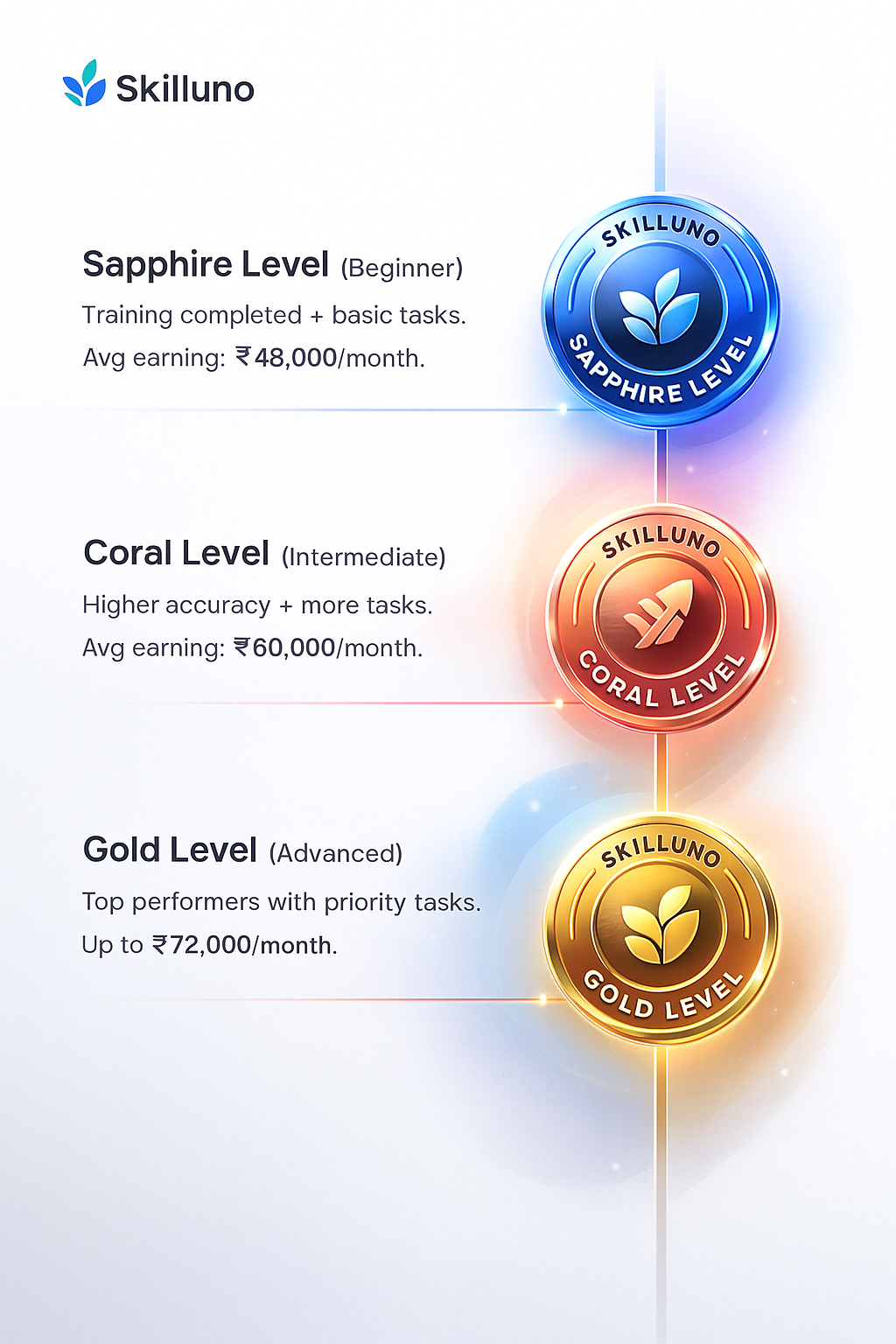 Skilluno

Sapphire Level (Beginner)

Training completed + basic tasks.

Avg earning: ₹48,000/month.

SKILLUNO
SAPPHIRE LEVEL

Coral Level (Intermediate)

Higher accuracy + more tasks.

Avg earning: ₹60,000/month.

SKILLUNO
CORAL LEVEL

Gold Level (Advanced)

Top performers with priority tasks.

Up to ₹72,000/month.

SKILLUNO
GOLD LEVEL